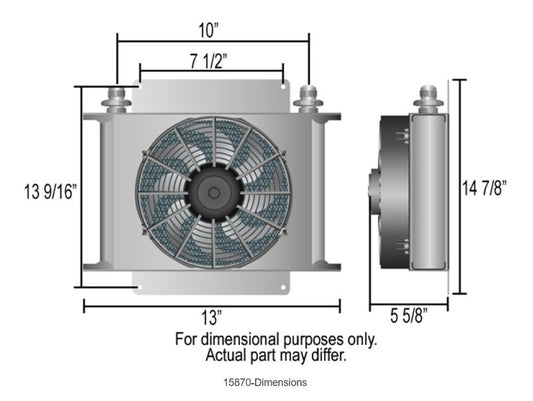 10"

7 1/2"

13 9/16"

14 7/8"

13"

5 5/8"

For dimensional purposes only.
Actual part may differ.

15870-Dimensions